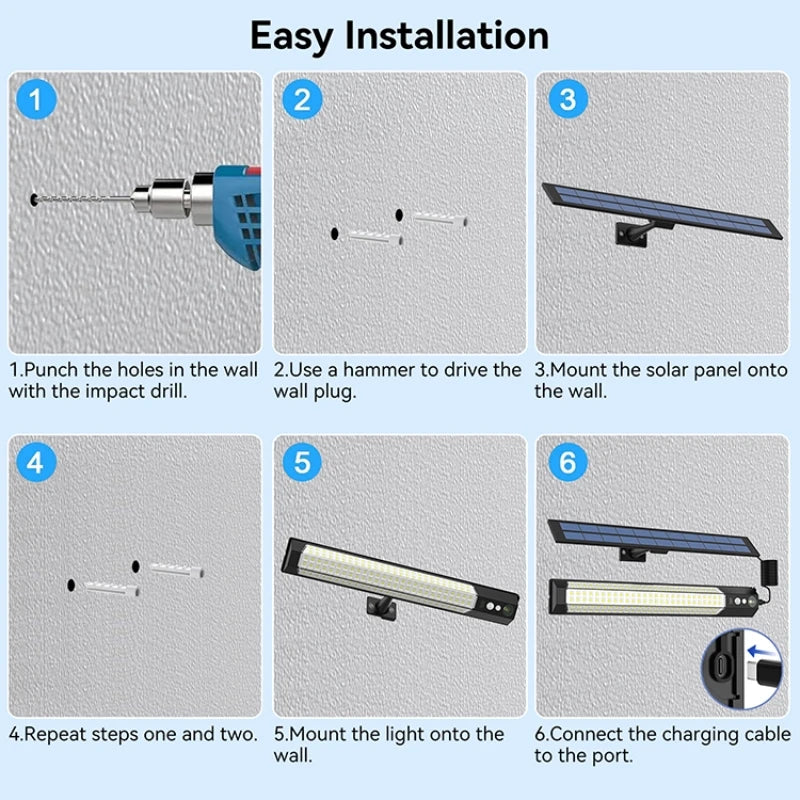 Easy Installation

1

1.Punch the holes in the wall with the impact drill.

2

2.Use a hammer to drive the wall plug.

3

3.Mount the solar panel onto the wall.

4

4.Repeat steps one and two.

5

5.Mount the light onto the wall.

6

6.Connect the charging cable to the port.